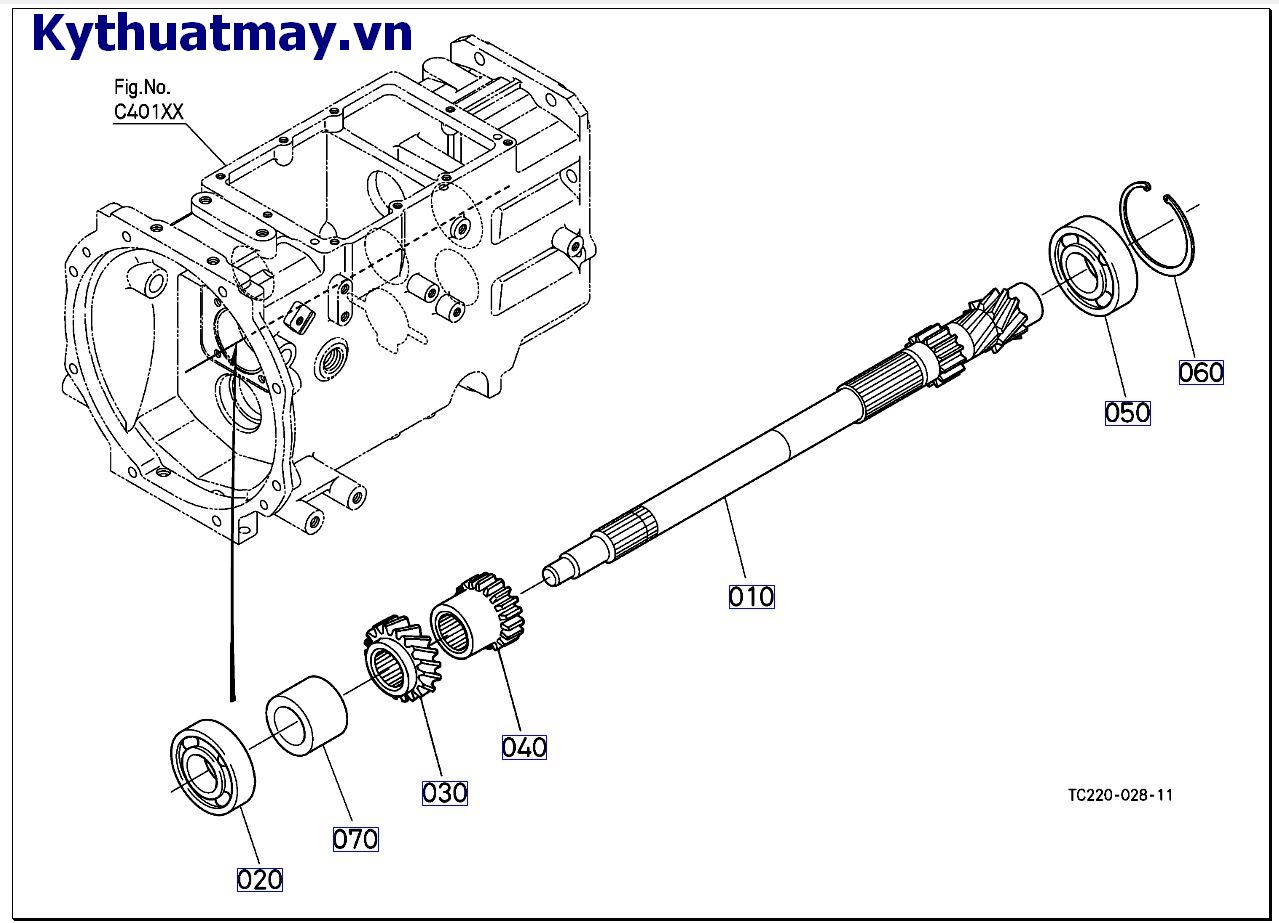 Kythuatmay.vn

Fig.No.
C401XX

060

050

010

040

030

070

020

TC220-028-11